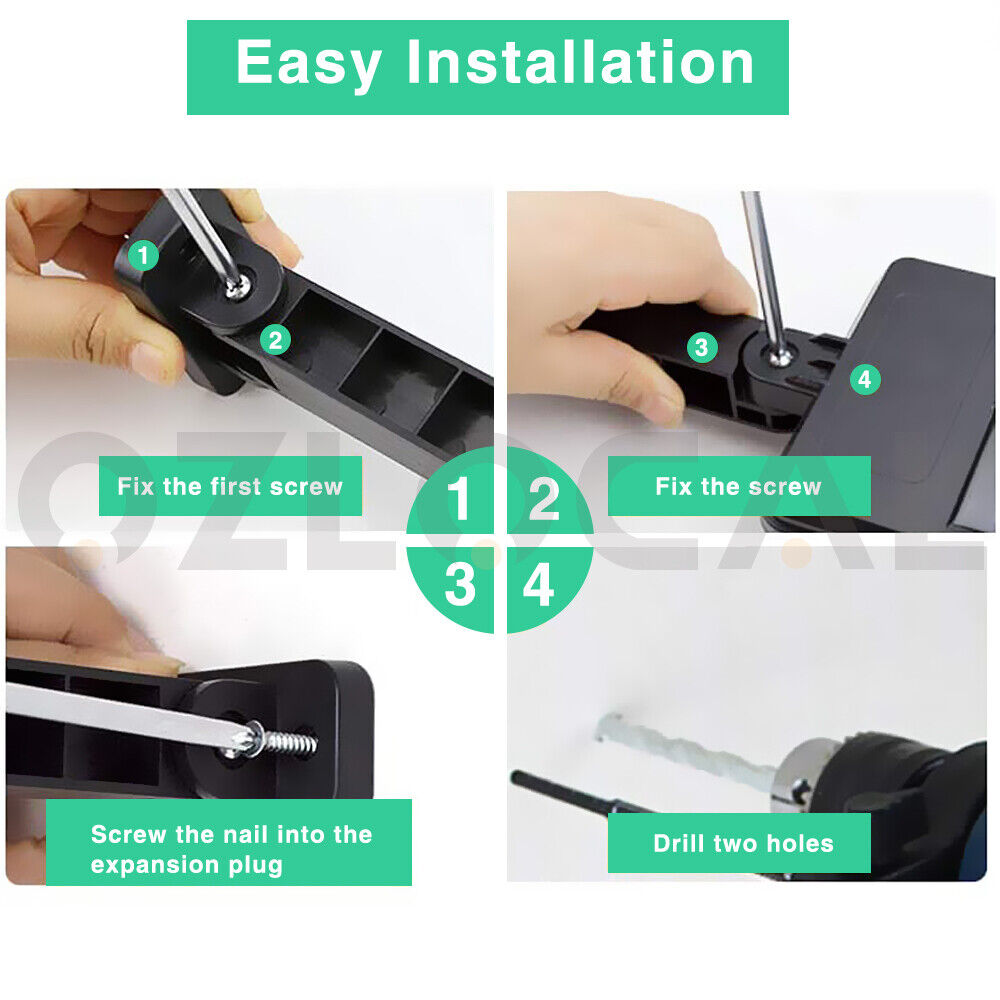 Easy Installation

1

2

Fix the first screw

3

4

Fix the screw

1 2
3 4

OZLOCAL

Screw the nail into the expansion plug

Drill two holes