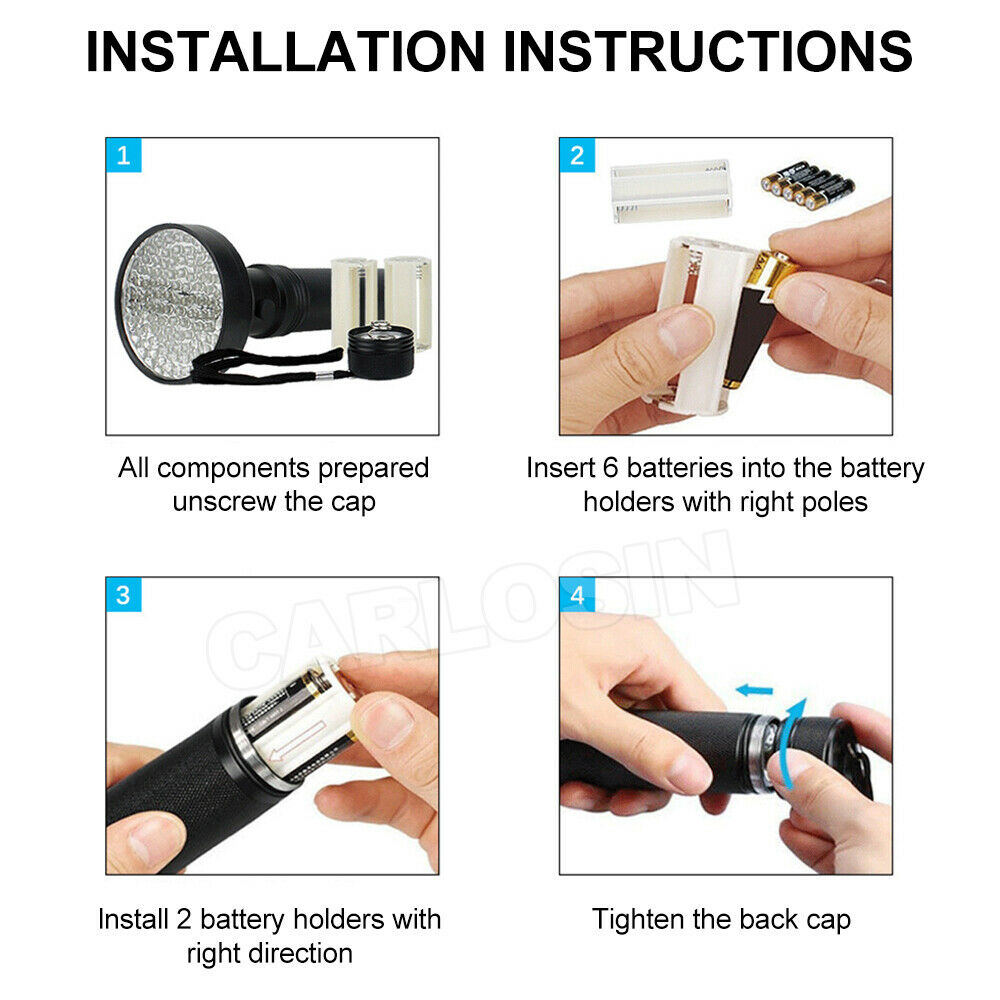 INSTALLATION INSTRUCTIONS

1

All components prepared unscrew the cap

2

Insert 6 batteries into the battery holders with right poles

CARLOSIN

3

Install 2 battery holders with right direction

4

Tighten the back cap