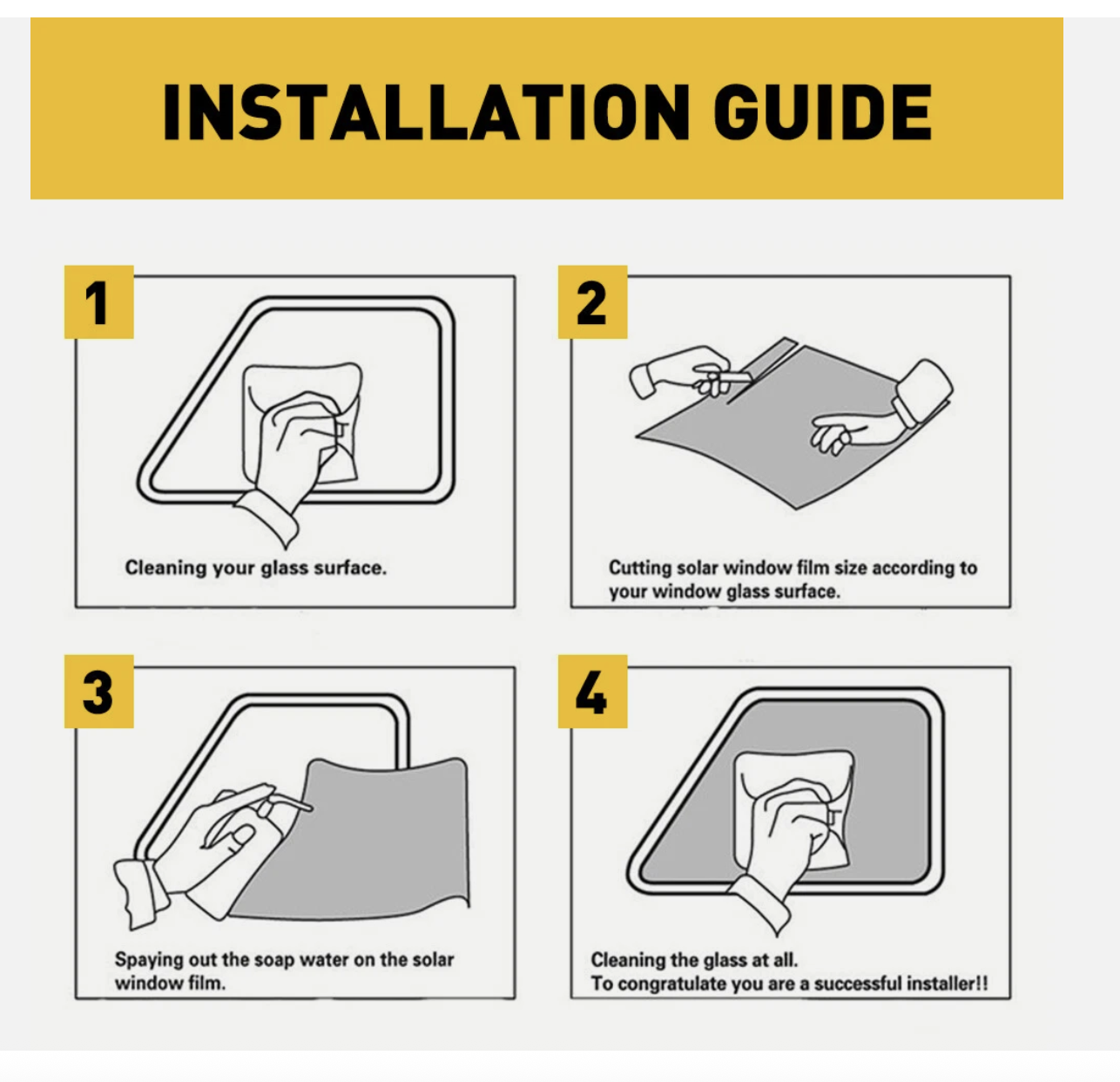 INSTALLATION GUIDE

1

Cleaning your glass surface.

2

Cutting solar window film size according to your window glass surface.

3

Spaying out the soap water on the solar window film.

4

Cleaning the glass at all.
To congratulate you are a successful installer!!