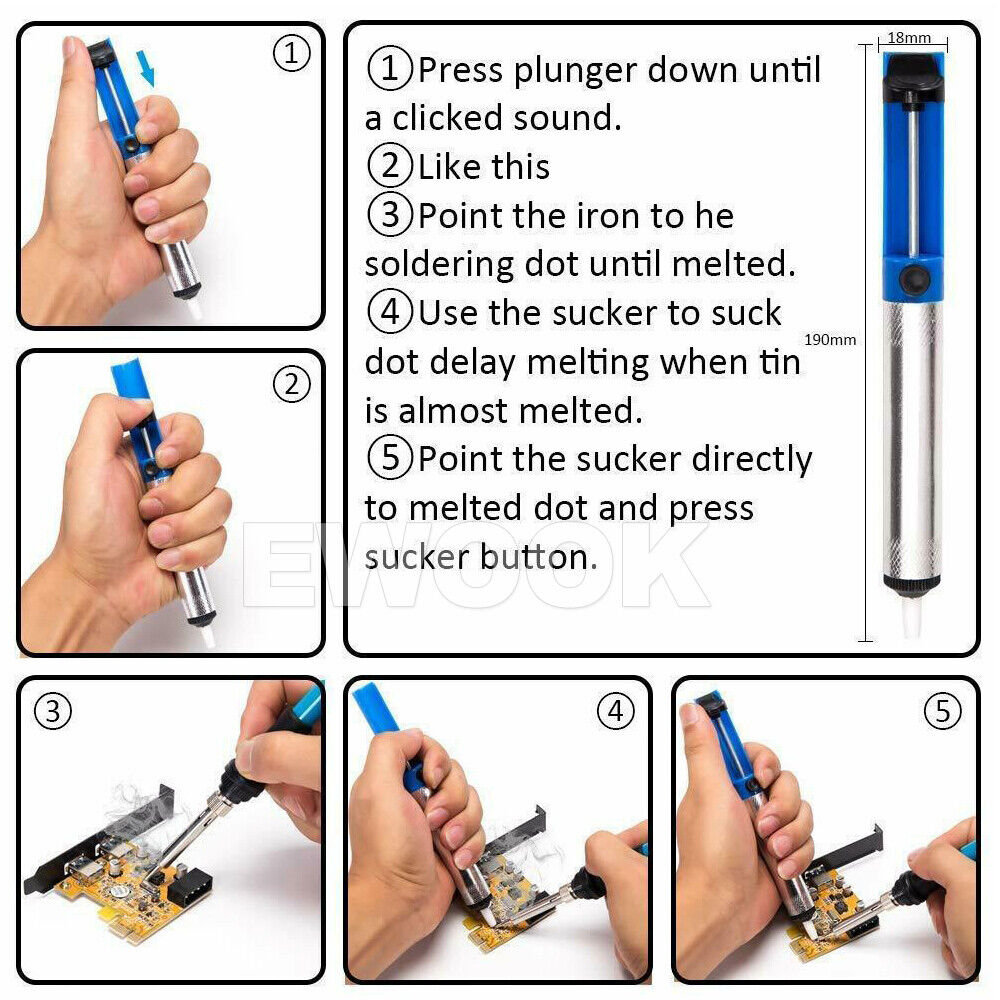 ①

②

①Press plunger down until a clicked sound.
②Like this
③Point the iron to he soldering dot until melted.
④Use the sucker to suck dot delay melting when tin is almost melted.
⑤Point the sucker directly to melted dot and press sucker button.

18mm

190mm

EWOOK

③

④

⑤