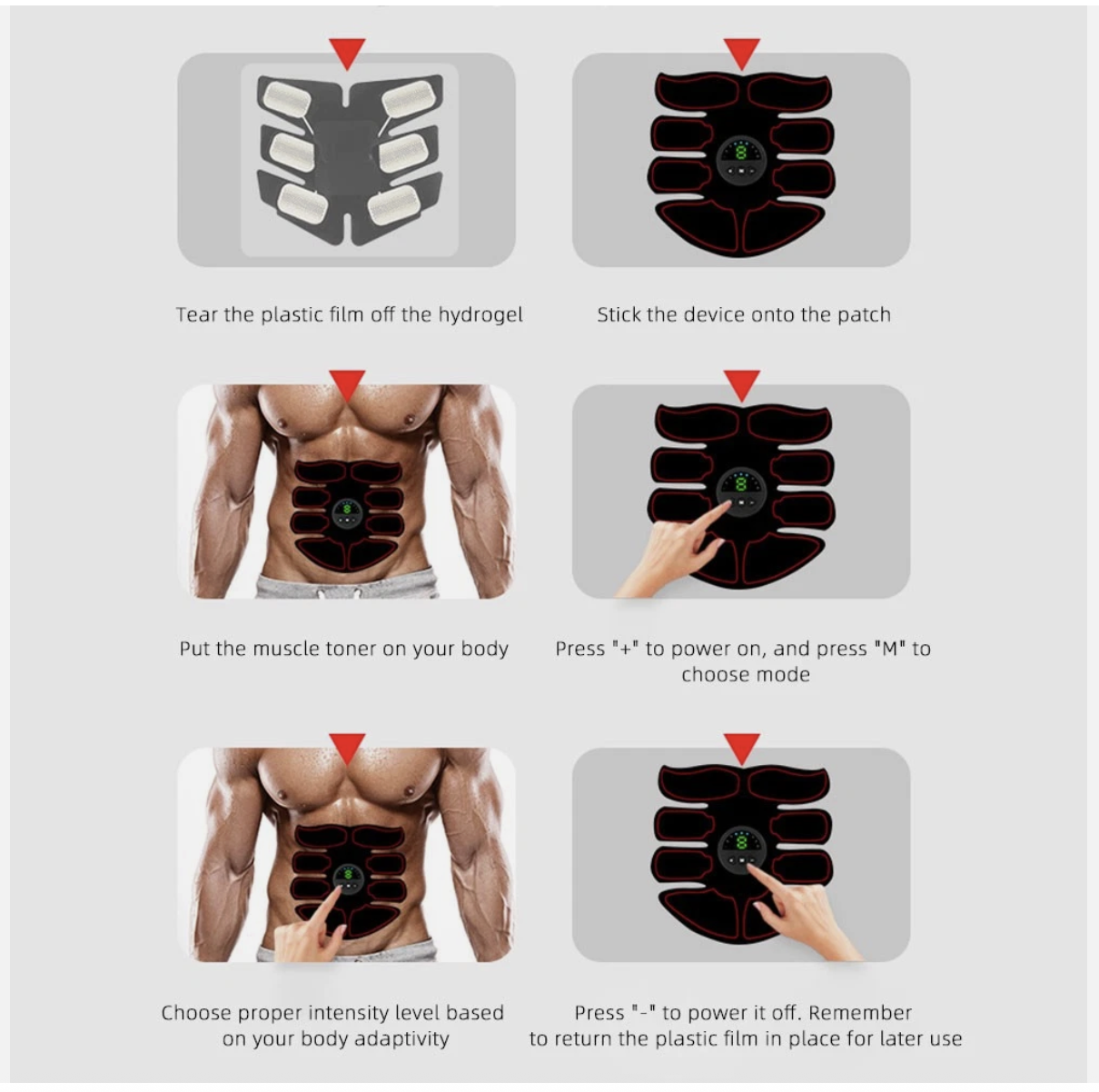 Tear the plastic film off the hydrogel

Stick the device onto the patch

Put the muscle toner on your body

Press "+" to power on, and press "M" to choose mode

Choose proper intensity level based on your body adaptivity

Press "-" to power it off. Remember to return the plastic film in place for later use