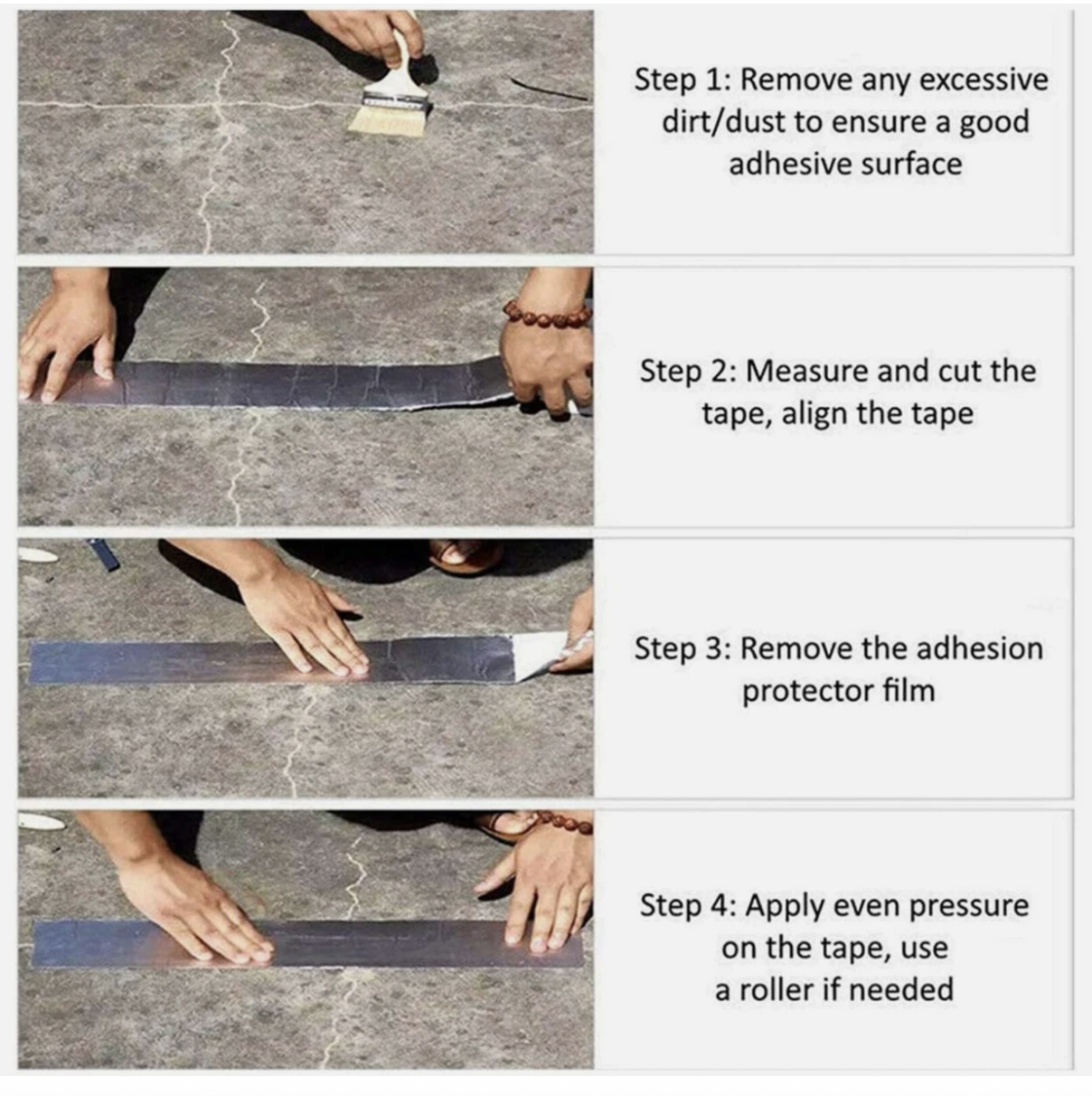 Step 1: Remove any excessive dirt/dust to ensure a good adhesive surface

Step 2: Measure and cut the tape, align the tape

Step 3: Remove the adhesion protector film

Step 4: Apply even pressure on the tape, use a roller if needed