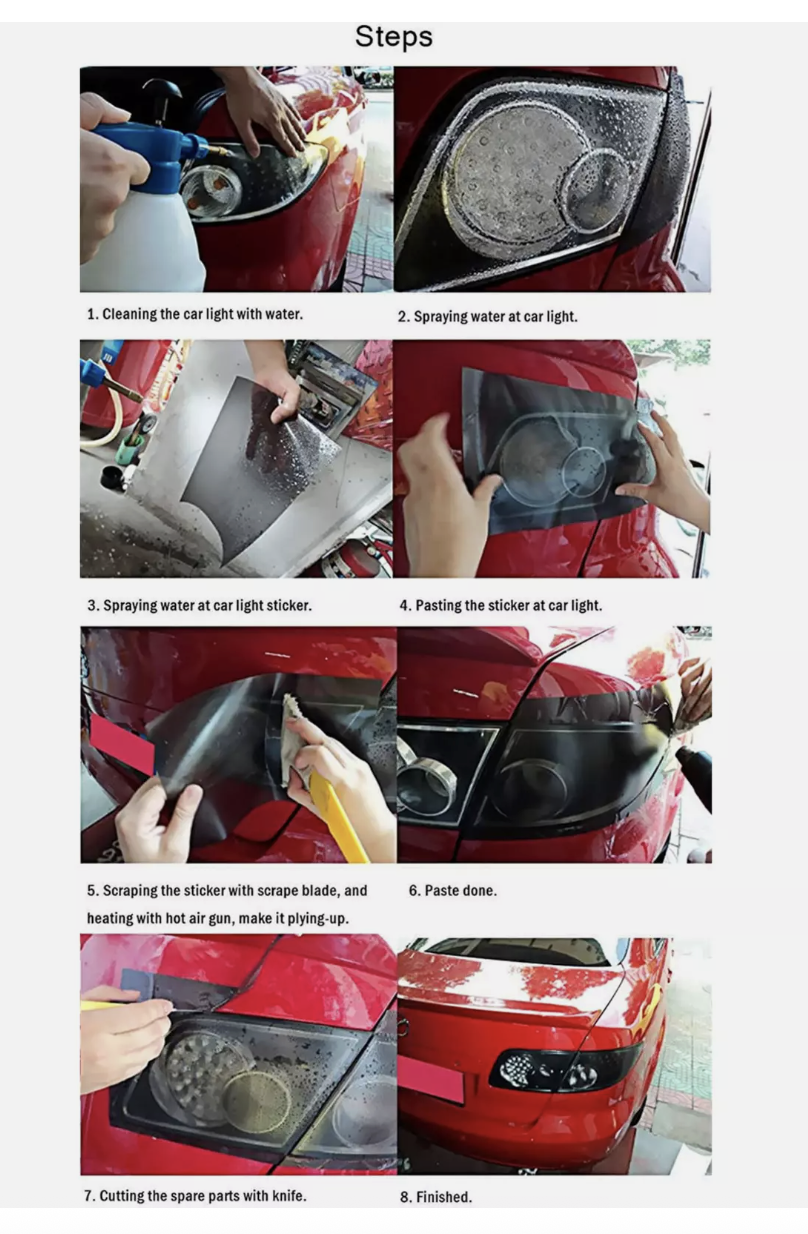 Steps

1. Cleaning the car light with water.

2. Spraying water at car light.

3. Spraying water at car light sticker.

4. Pasting the sticker at car light.

5. Scraping the sticker with scrape blade, and heating with hot air gun, make it plying-up.

6. Paste done.

7. Cutting the spare parts with knife.

8. Finished.