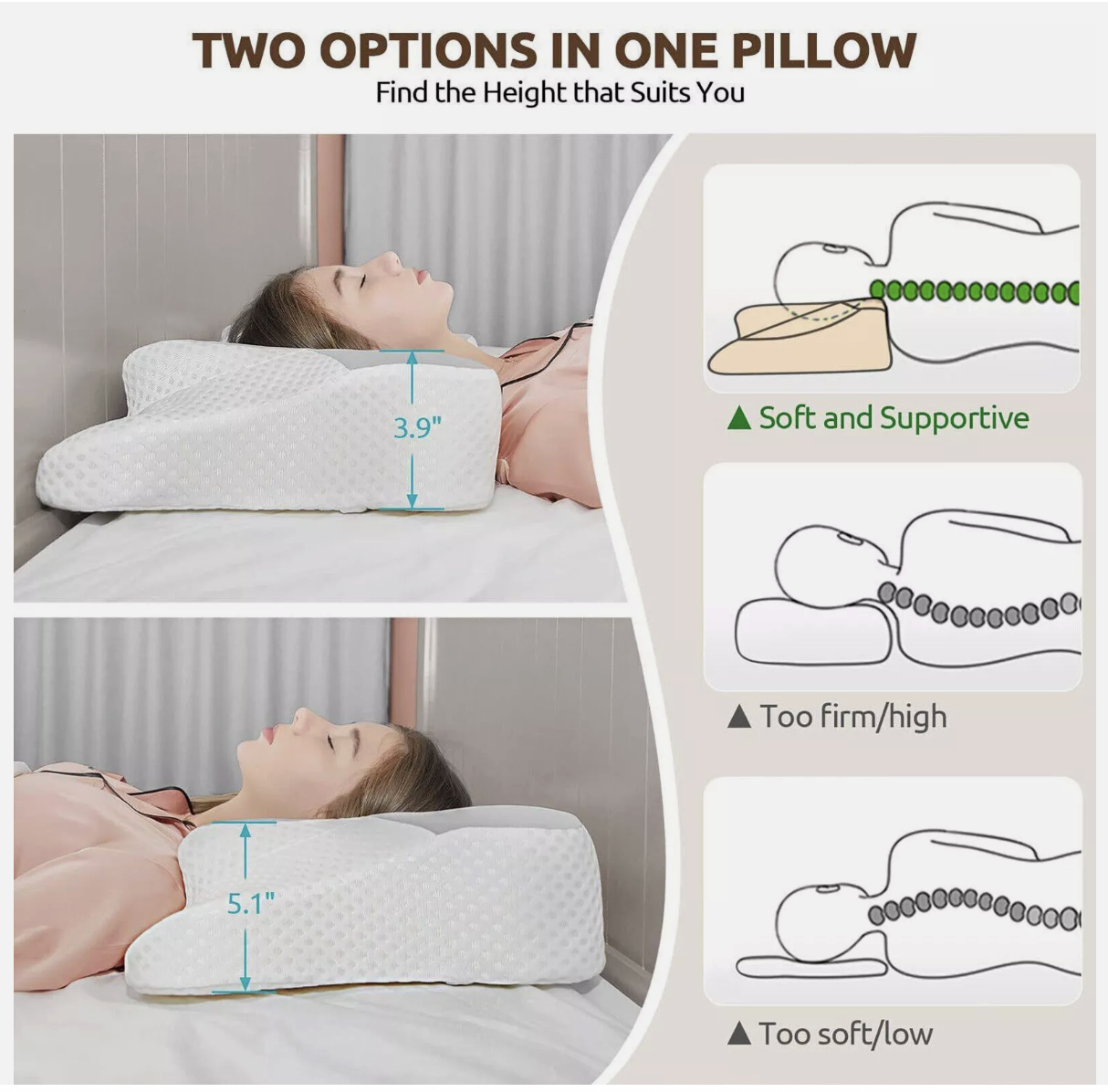 TWO OPTIONS IN ONE PILLOW
Find the Height that Suits You

3.9"

5.1"

▲ Soft and Supportive

▲ Too firm/high

▲ Too soft/low