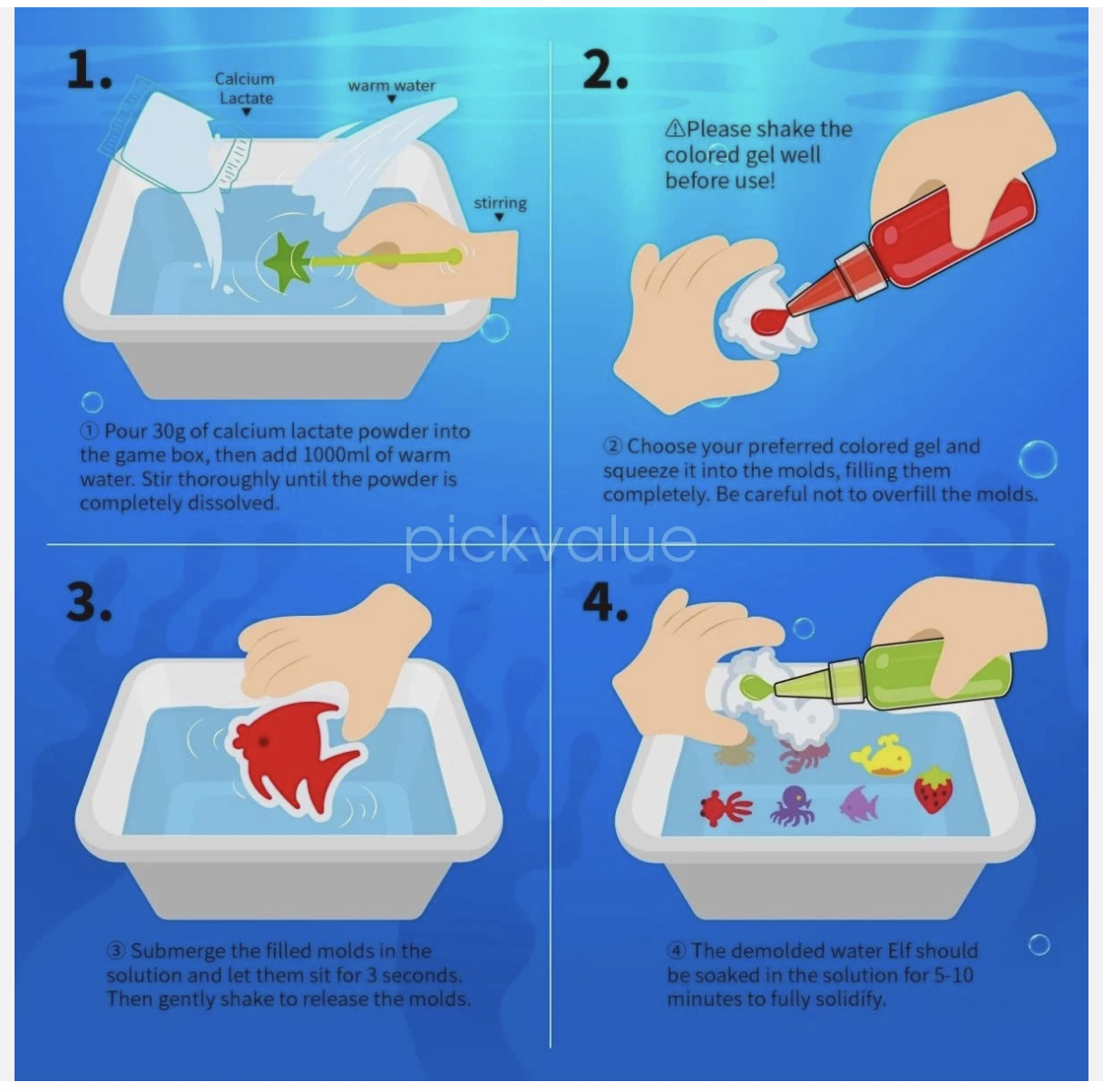 1.

Calcium Lactate

warm water

stirring

① Pour 30g of calcium lactate powder into the game box, then add 1000ml of warm water. Stir thoroughly until the powder is completely dissolved.

2.

⚠Please shake the colored gel well before use!

② Choose your preferred colored gel and squeeze it into the molds, filling them completely. Be careful not to overfill the molds.

pickvalue

3.

③ Submerge the filled molds in the solution and let them sit for 3 seconds. Then gently shake to release the molds.

4.

④ The demolded water Elf should be soaked in the solution for 5-10 minutes to fully solidify.