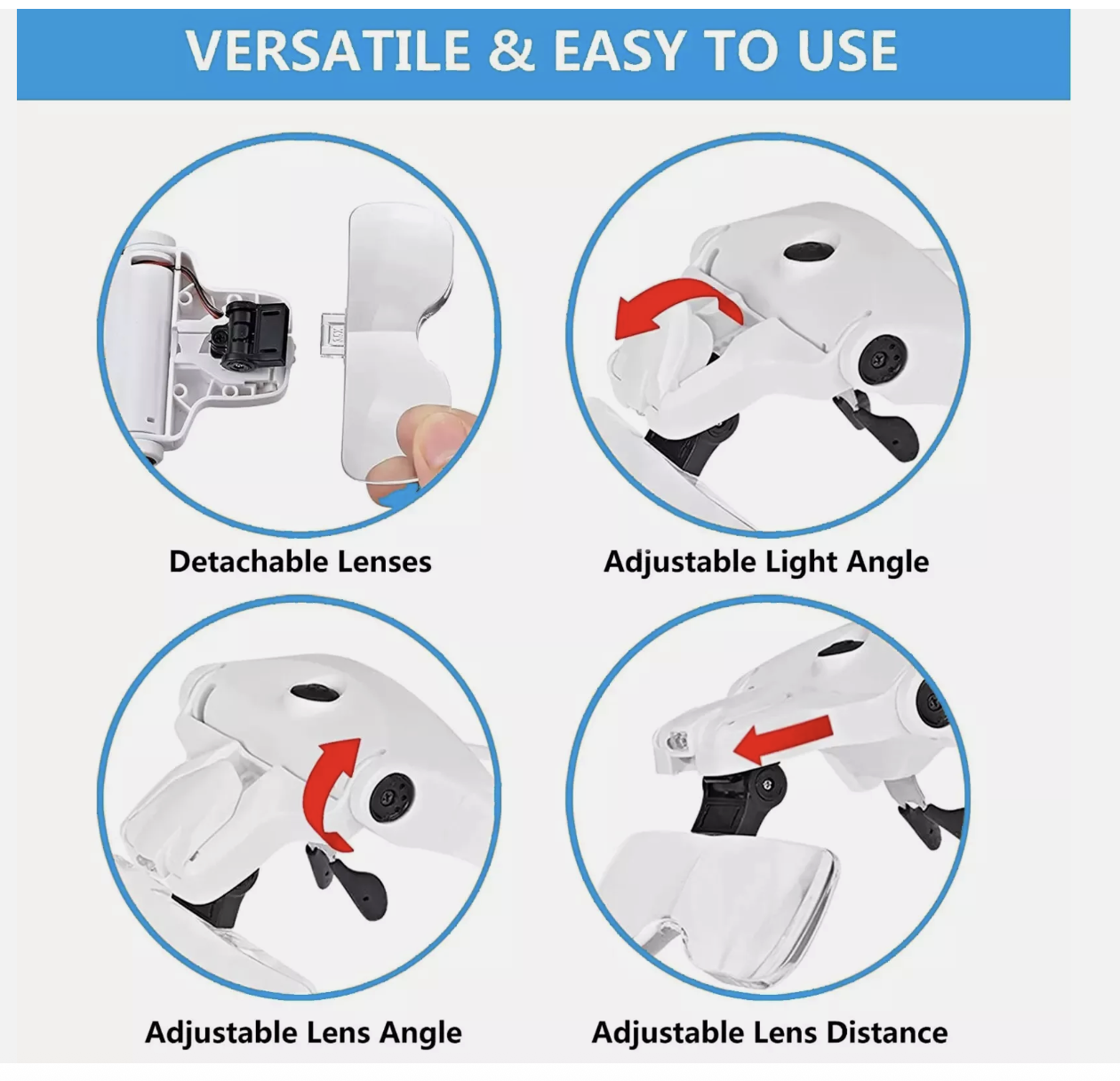 VERSATILE & EASY TO USE

Detachable Lenses

Adjustable Light Angle

Adjustable Lens Angle

Adjustable Lens Distance