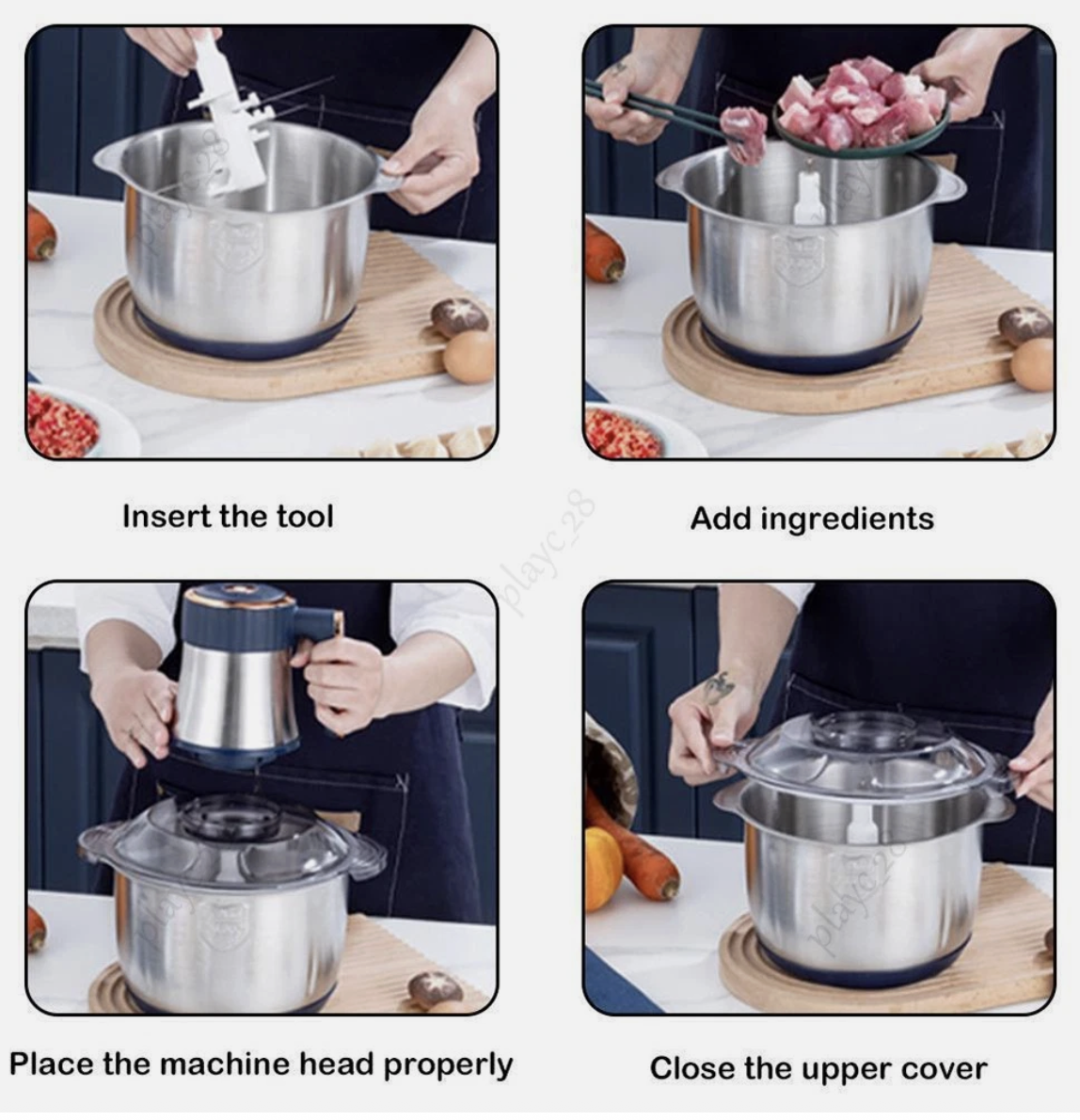 Insert the tool

Add ingredients

playc_28

Place the machine head properly

Close the upper cover