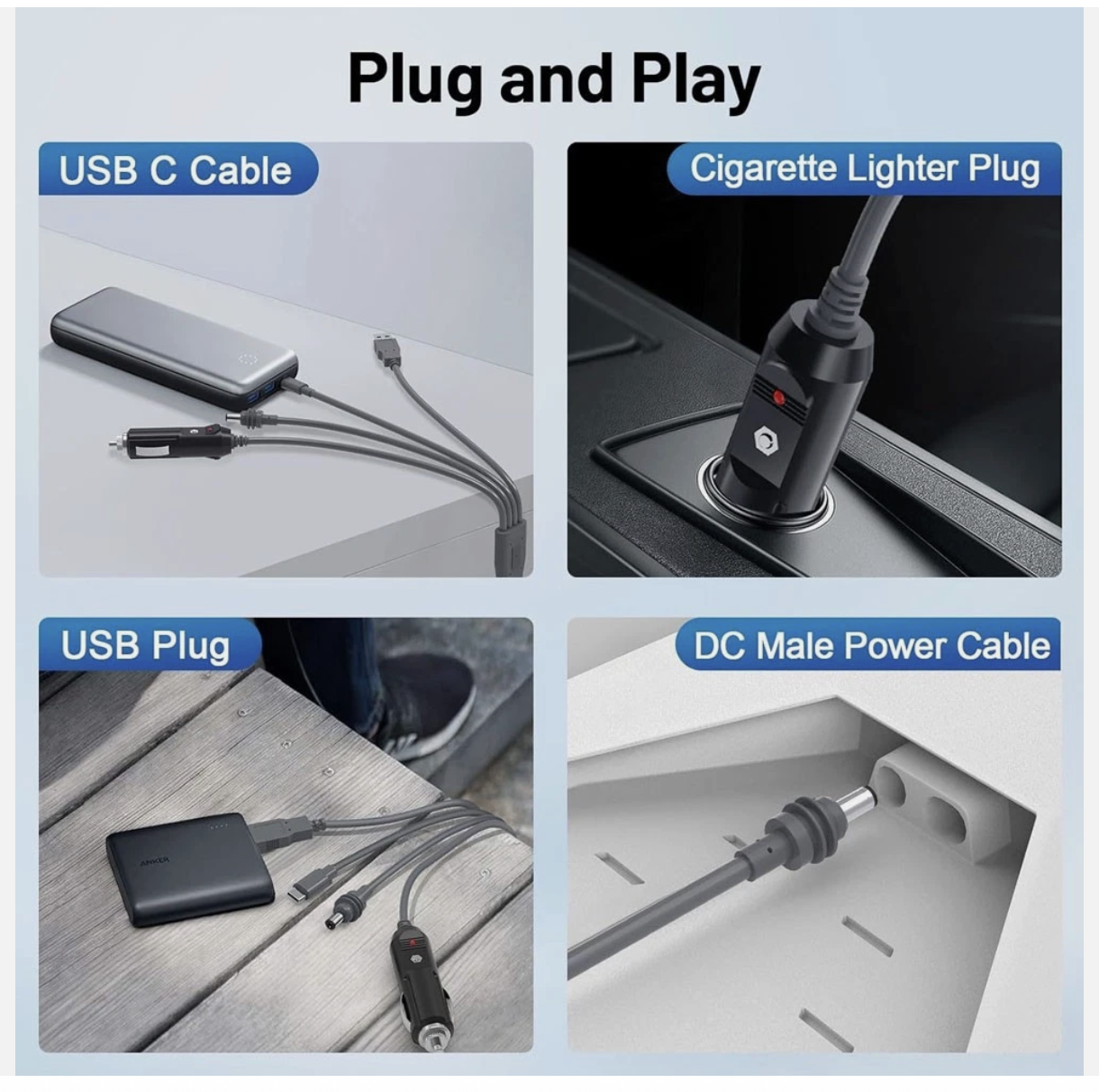 Plug and Play

USB C Cable

Cigarette Lighter Plug

USB Plug

ANKER

DC Male Power Cable