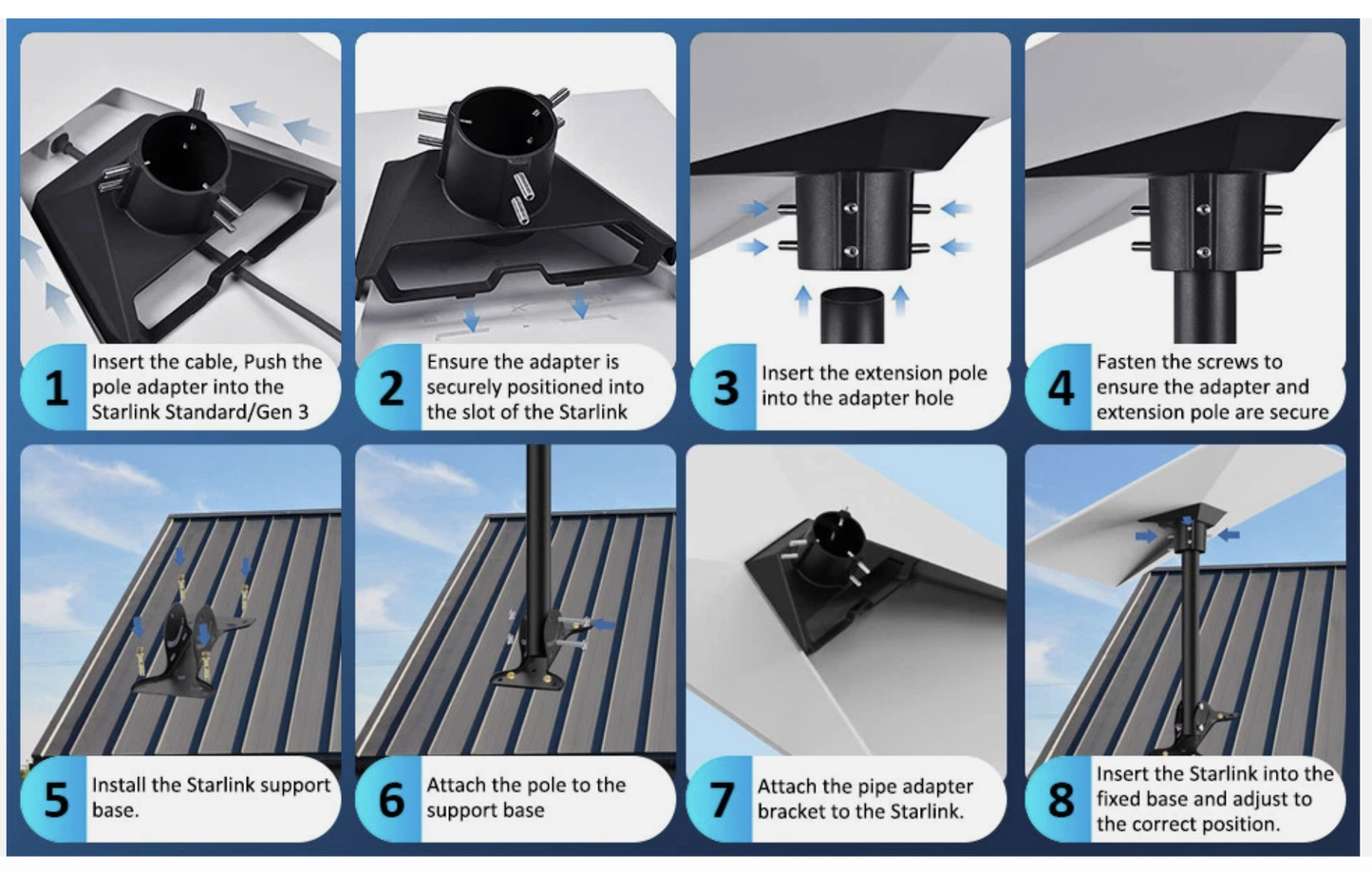 1 Insert the cable, Push the pole adapter into the Starlink Standard/Gen 3

2 Ensure the adapter is securely positioned into the slot of the Starlink

3 Insert the extension pole into the adapter hole

4 Fasten the screws to ensure the adapter and extension pole are secure

5 Install the Starlink support base.

6 Attach the pole to the support base

7 Attach the pipe adapter bracket to the Starlink.

8 Insert the Starlink into the fixed base and adjust to the correct position.