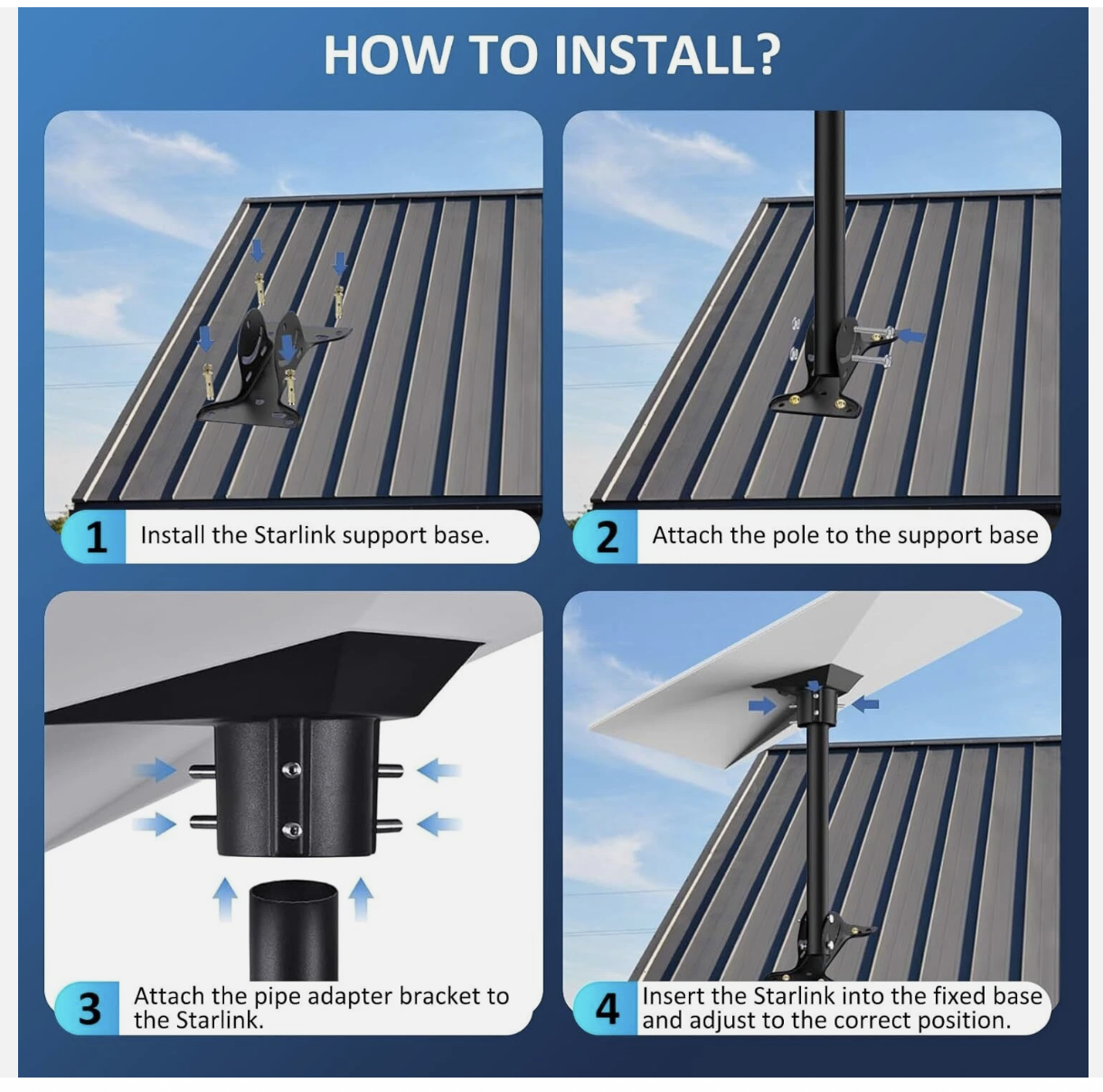 HOW TO INSTALL?

1 Install the Starlink support base.

2 Attach the pole to the support base

3 Attach the pipe adapter bracket to the Starlink.

4 Insert the Starlink into the fixed base and adjust to the correct position.