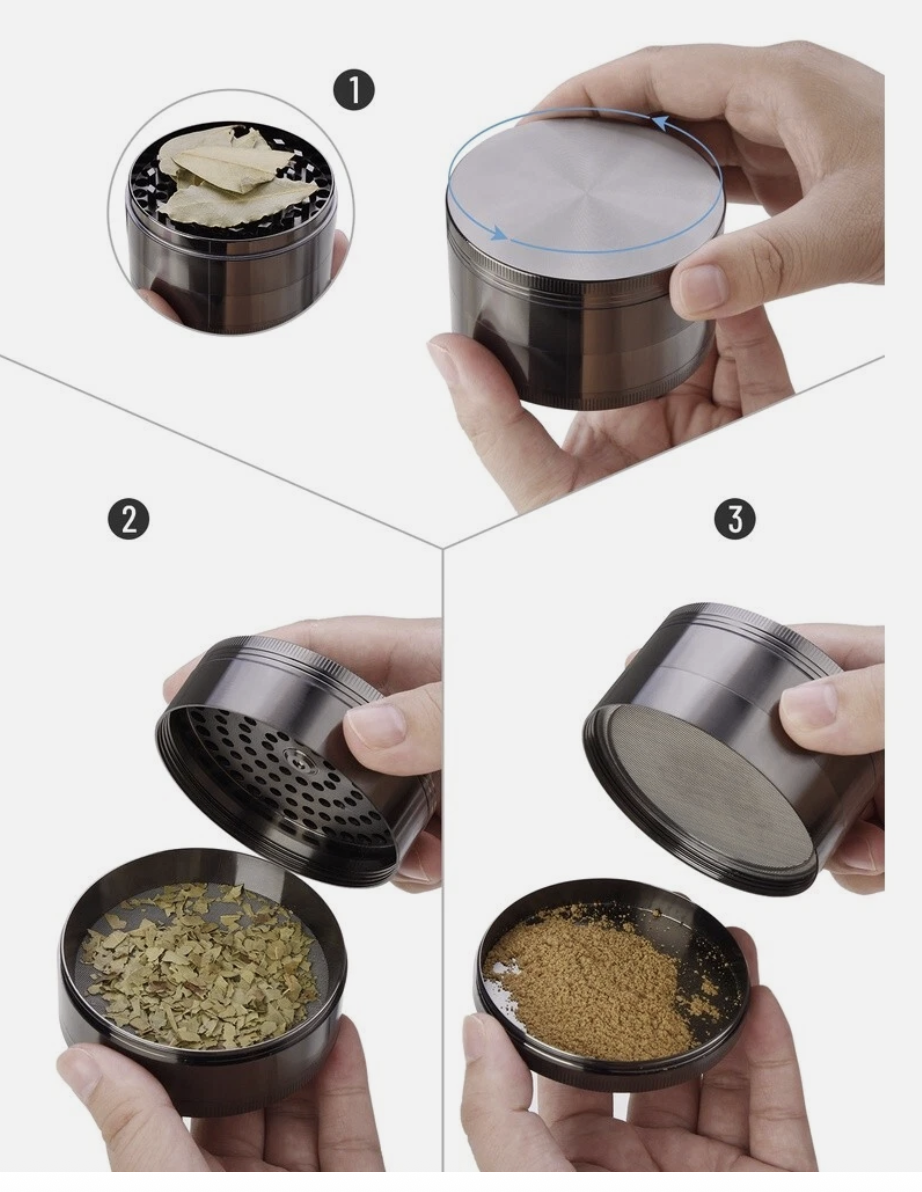 1

2

3