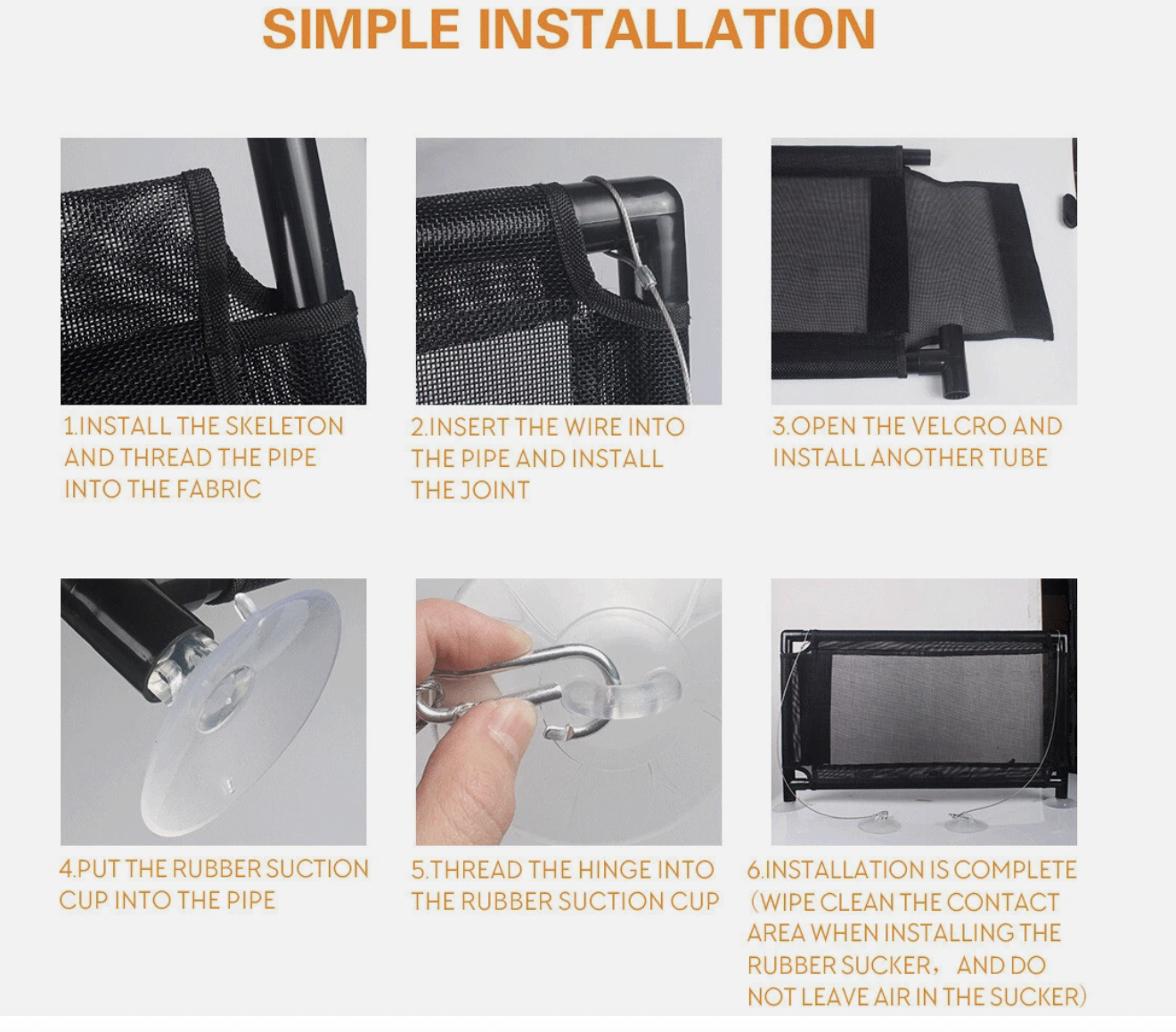 SIMPLE INSTALLATION

1.INSTALL THE SKELETON AND THREAD THE PIPE INTO THE FABRIC

2.INSERT THE WIRE INTO THE PIPE AND INSTALL THE JOINT

3.OPEN THE VELCRO AND INSTALL ANOTHER TUBE

4.PUT THE RUBBER SUCTION CUP INTO THE PIPE

5.THREAD THE HINGE INTO THE RUBBER SUCTION CUP

6.INSTALLATION IS COMPLETE (WIPE CLEAN THE CONTACT AREA WHEN INSTALLING THE RUBBER SUCKER， AND DO NOT LEAVE AIR IN THE SUCKER)