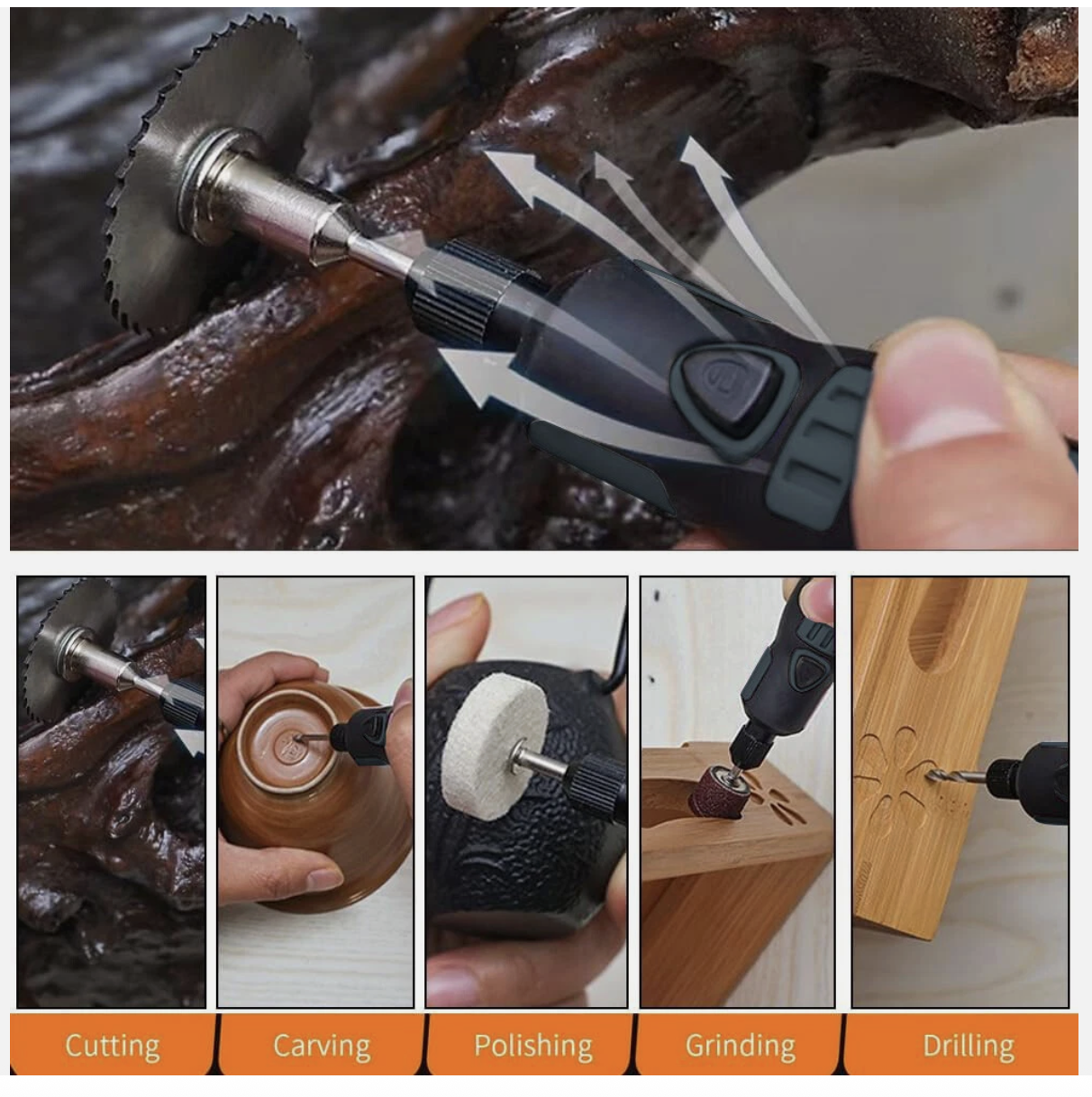 Cutting

Carving

Polishing

Grinding

Drilling