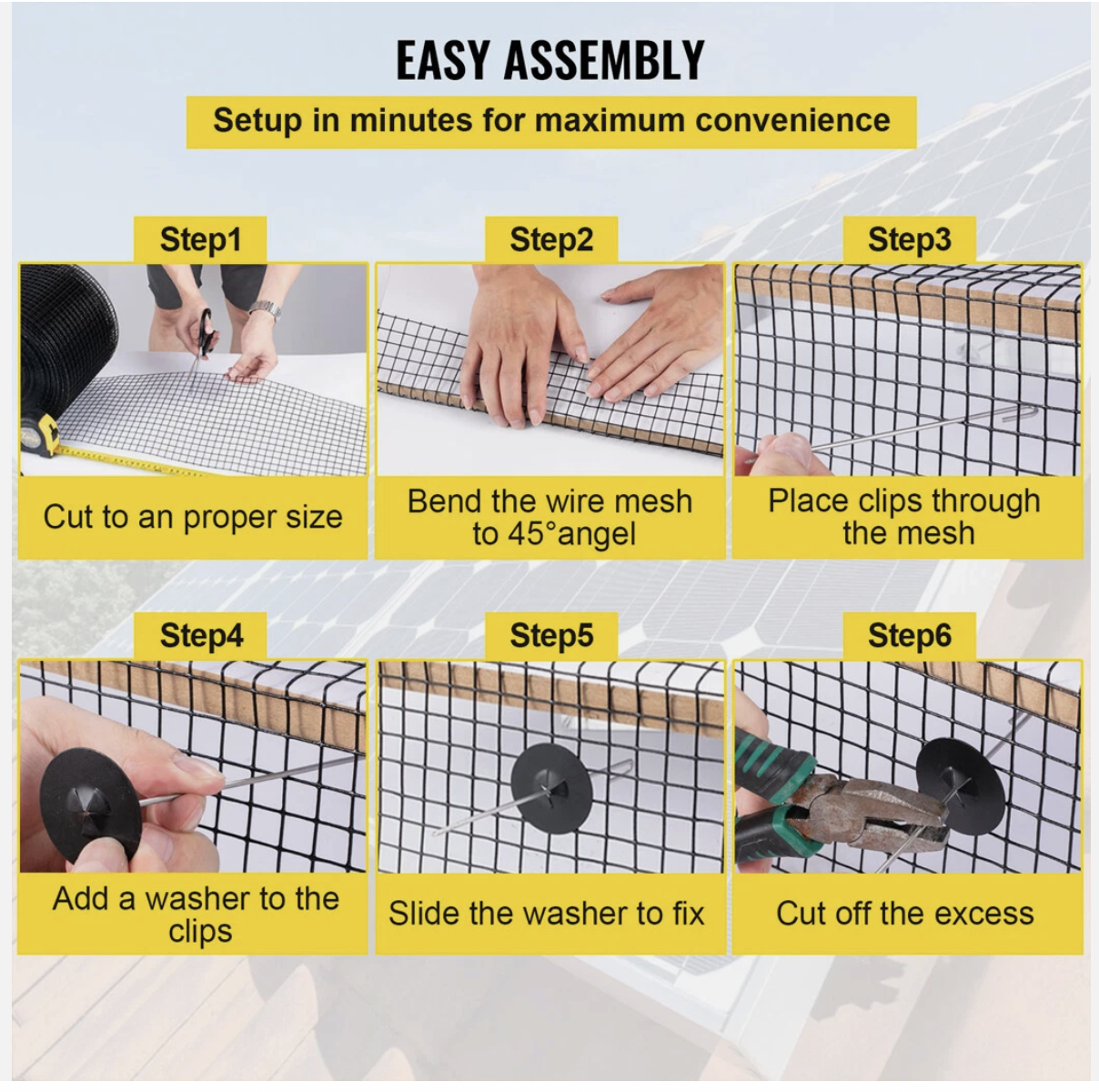 EASY ASSEMBLY

Setup in minutes for maximum convenience

Step1

Cut to an proper size

Step2

Bend the wire mesh to 45°angel

Step3

Place clips through the mesh

Step4

Add a washer to the clips

Step5

Slide the washer to fix

Step6

Cut off the excess