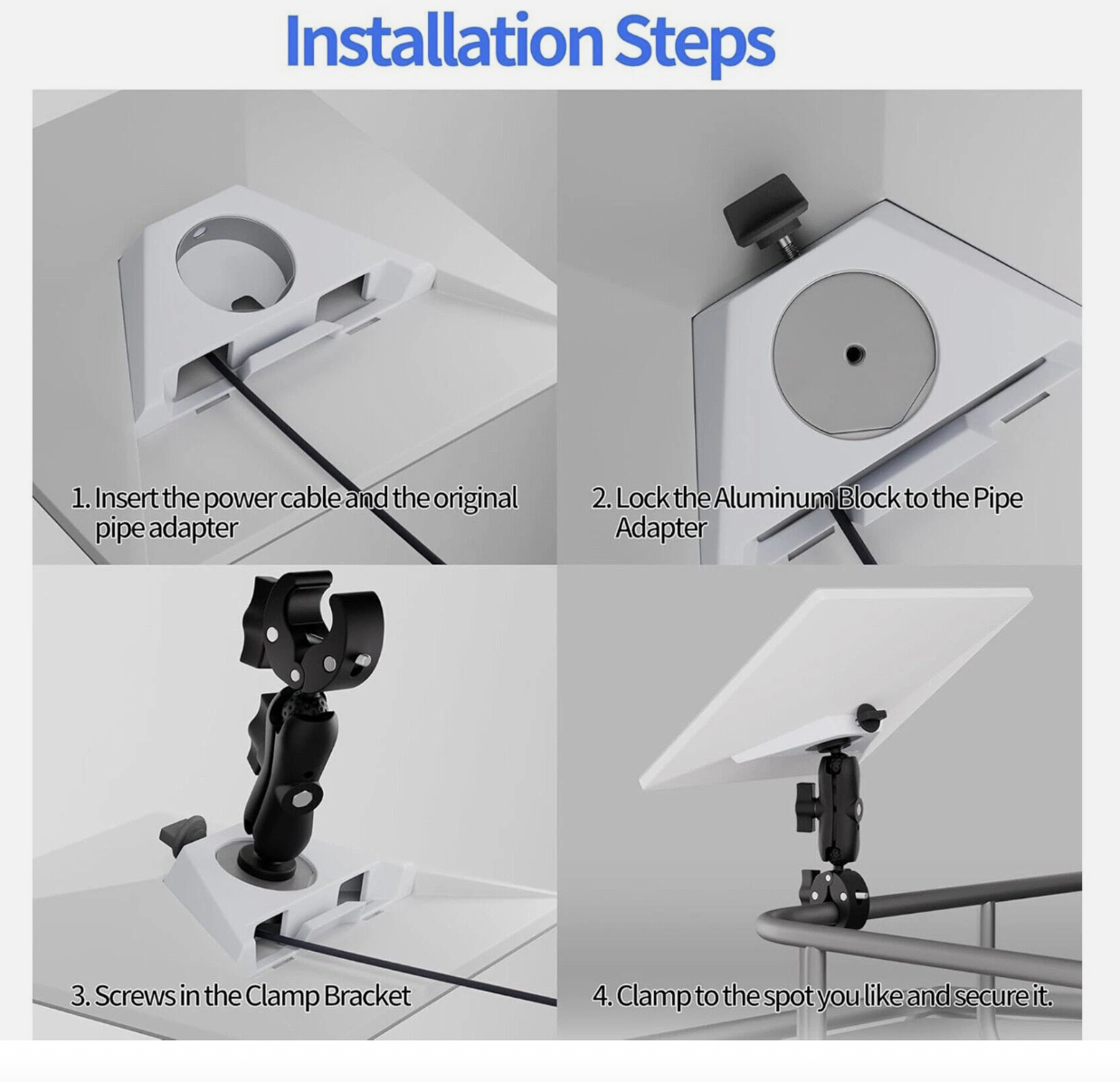 Installation Steps

1. Insert the power cable and the original pipe adapter

2. Lock the Aluminum Block to the Pipe Adapter

3. Screws in the Clamp Bracket

4. Clamp to the spot you like and secure it.