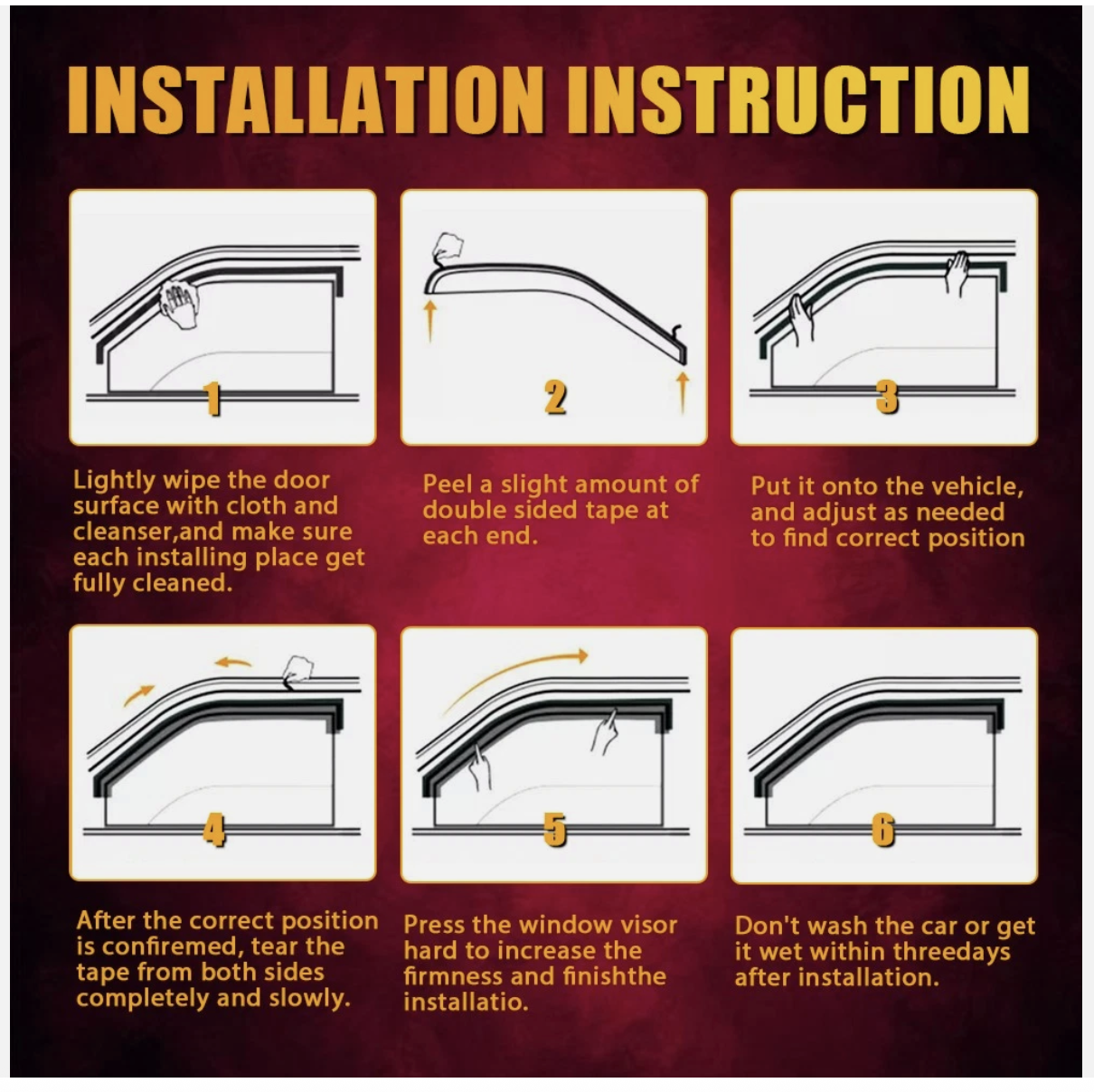 INSTALLATION INSTRUCTION

1

Lightly wipe the door surface with cloth and cleanser,and make sure each installing place get fully cleaned.

2

Peel a slight amount of double sided tape at each end.

3

Put it onto the vehicle, and adjust as needed to find correct position

4

After the correct position is confiremed, tear the tape from both sides completely and slowly.

5

Press the window visor hard to increase the firmness and finishthe installatio.

6

Don't wash the car or get it wet within threedays after installation.